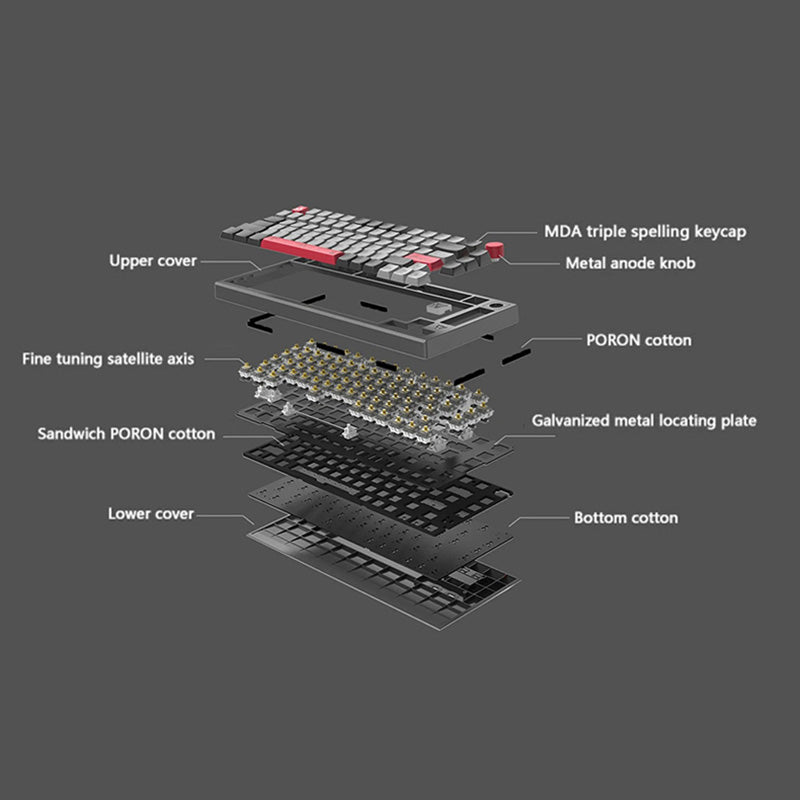 MDA triple spelling keycap
Upper cover
Metal anode knob
PORON cotton
Fine tuning satellite axis
Galvanized metal locating plate
Sandwich PORON cotton
Lower cover
Bottom cotton