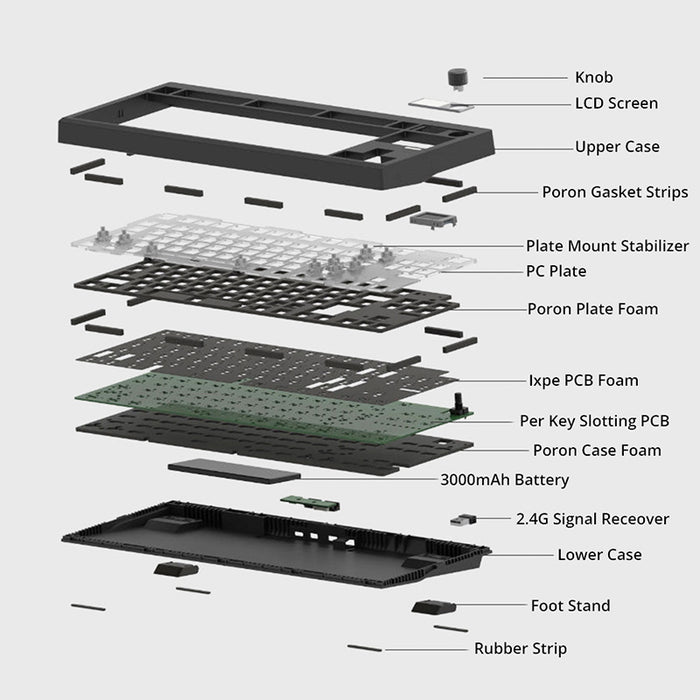 Knob
LCD Screen
Upper Case
Poron Gasket Strips
Plate Mount Stabilizer
PC Plate
Poron Plate Foam
Ixpe PCB Foam
Per Key Slotting PCB
Poron Case Foam
3000mAh Battery
2.4G Signal Receover
Lower Case
Foot Stand
Rubber Strip