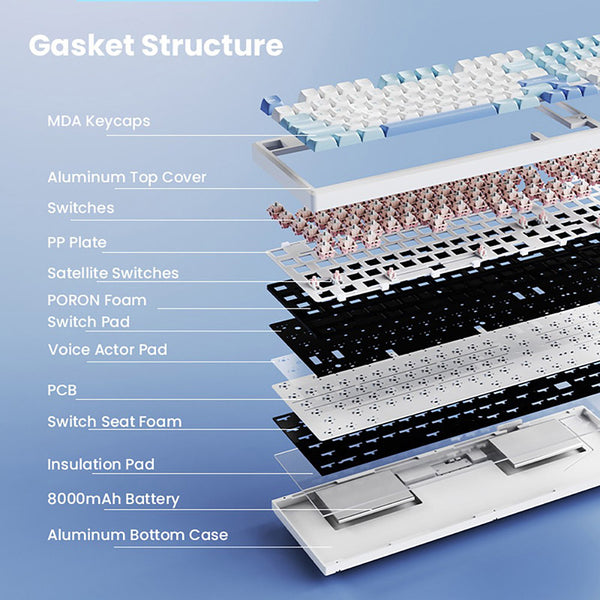 Gasket Structure

MDA Keycaps

Aluminum Top Cover

Switches

PP Plate

Satellite Switches

PORON Foam

Switch Pad

Voice Actor Pad

PCB

Switch Seat Foam

Insulation Pad

8000mAh Battery

Aluminum Bottom Case