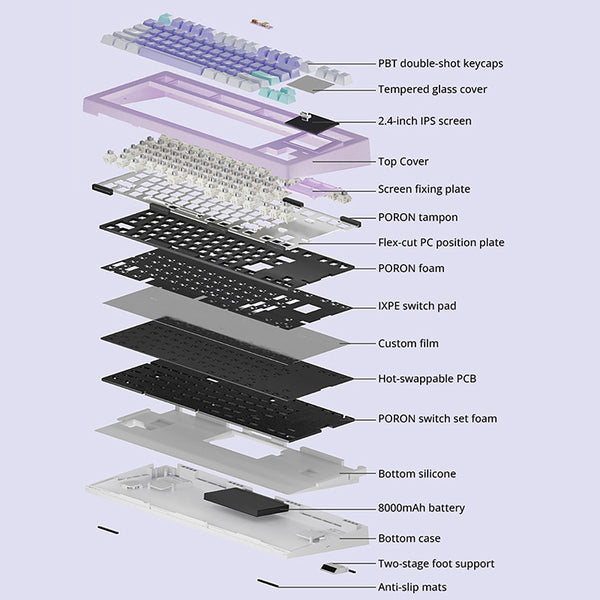 PBT double-shot keycaps
Tempered glass cover
2.4-inch IPS screen
Top Cover
Screen fixing plate
PORON tampon
Flex-cut PC position plate
PORON foam
IXPE switch pad
Custom film
Hot-swappable PCB
PORON switch set foam
Bottom silicone
8000mAh battery
Bottom case
Two-stage foot support
Anti-slip mats