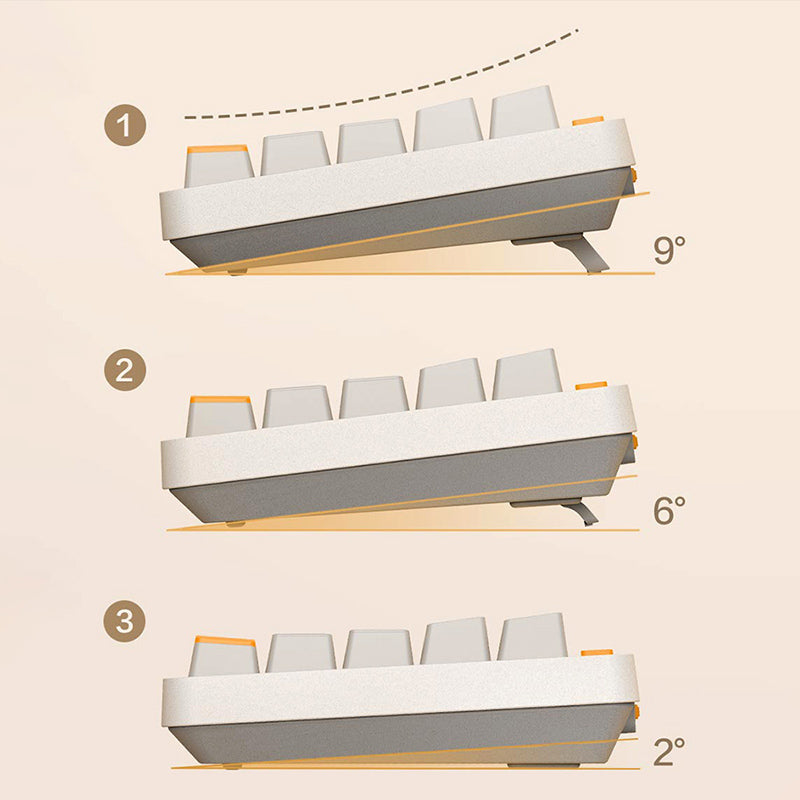 1

9°

2

6°

3

2°