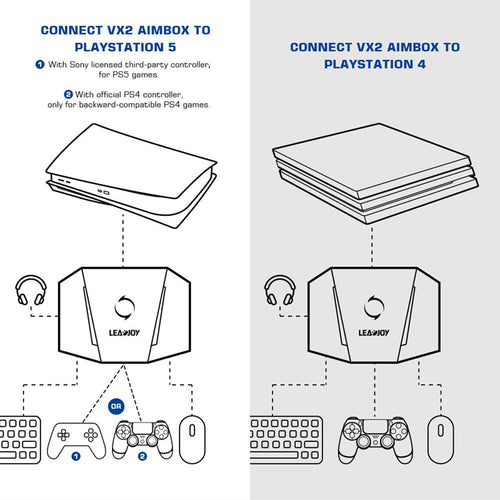 CONNECT VX2 AIMBOX TO PLAYSTATION 5

1 With Sony licensed third-party controller, for PS5 games.

2 With official PS4 controller, only for backward-compatible PS4 games.

LEADJOY

OR

1

2

CONNECT VX2 AIMBOX TO PLAYSTATION 4

LEADJOY