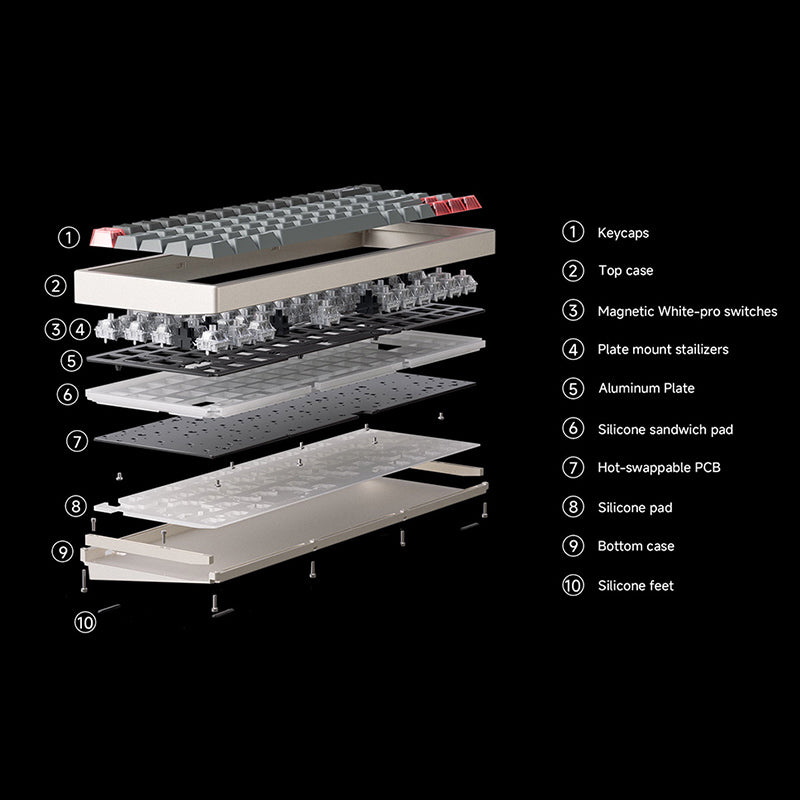 ① ② ③ ④ ⑤ ⑥ ⑦ ⑧ ⑨ ⑩

① Keycaps
② Top case
③ Magnetic White-pro switches
④ Plate mount stailizers
⑤ Aluminum Plate
⑥ Silicone sandwich pad
⑦ Hot-swappable PCB
⑧ Silicone pad
⑨ Bottom case
⑩ Silicone feet