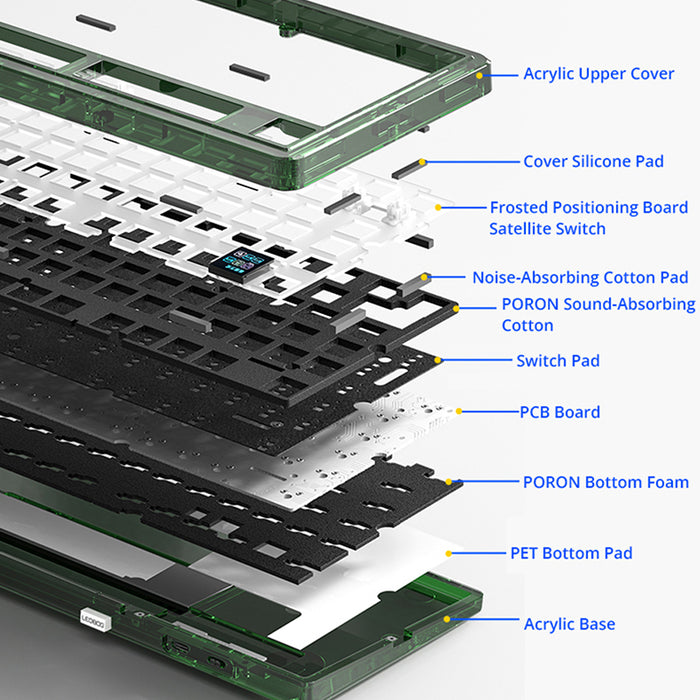 Acrylic Upper Cover

Cover Silicone Pad

Frosted Positioning Board
Satellite Switch

Noise-Absorbing Cotton Pad

PORON Sound-Absorbing Cotton

Switch Pad

PCB Board

PORON Bottom Foam

PET Bottom Pad

Acrylic Base

LEOBOG