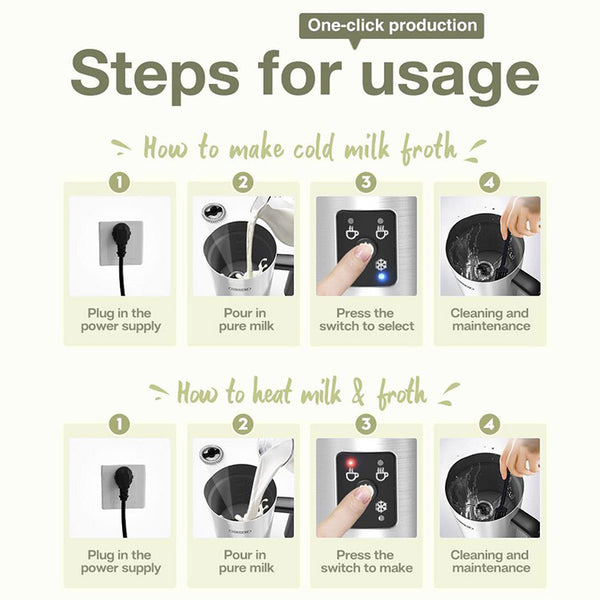 One-click production

Steps for usage

How to make cold milk froth

1
Plug in the power supply

2
Pour in pure milk

3
Press the switch to select

4
Cleaning and maintenance

How to heat milk & froth

1
Plug in the power supply

2
Pour in pure milk

3
Press the switch to make

4
Cleaning and maintenance