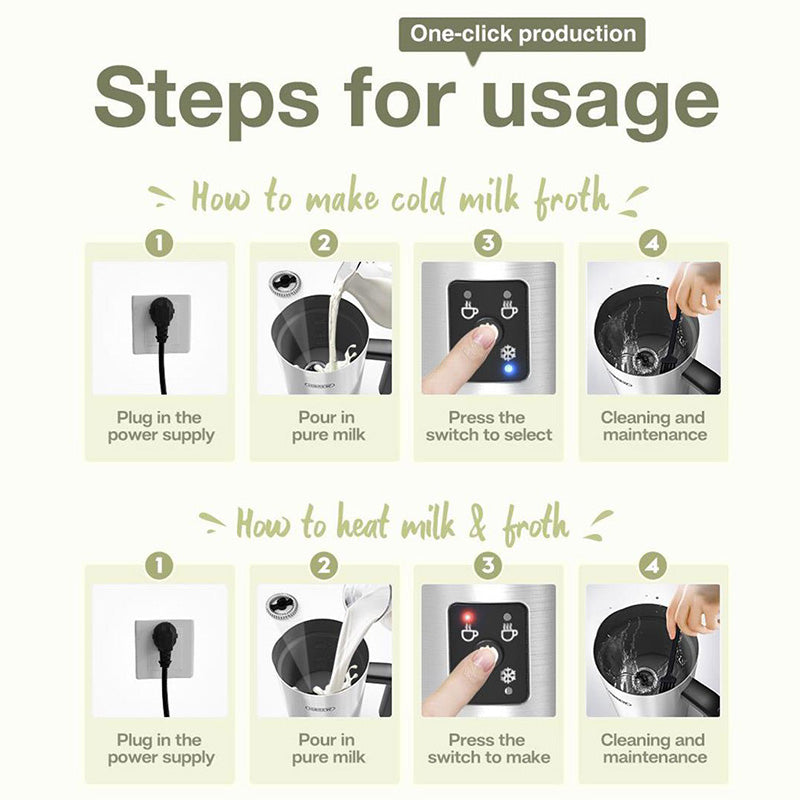 One-click production

Steps for usage

How to make cold milk froth

1
Plug in the power supply

2
Pour in pure milk

3
Press the switch to select

4
Cleaning and maintenance

How to heat milk & froth

1
Plug in the power supply

2
Pour in pure milk

3
Press the switch to make

4
Cleaning and maintenance