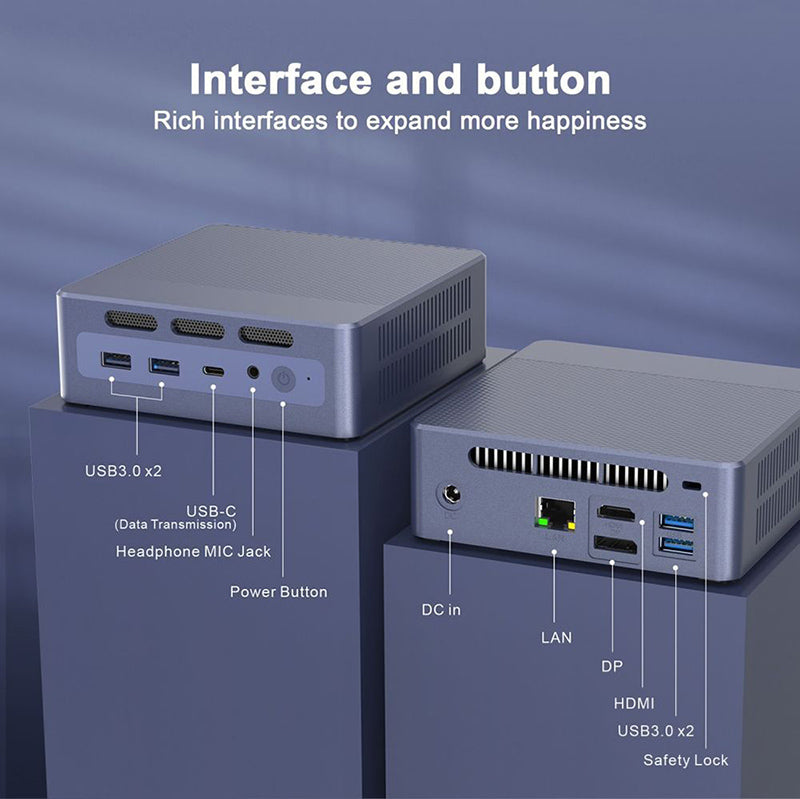 Interface and button
Rich interfaces to expand more happiness

USB3.0 x2

USB-C
(Data Transmission)

Headphone MIC Jack

Power Button

DC in

LAN

DP

HDMI

USB3.0 x2

Safety Lock