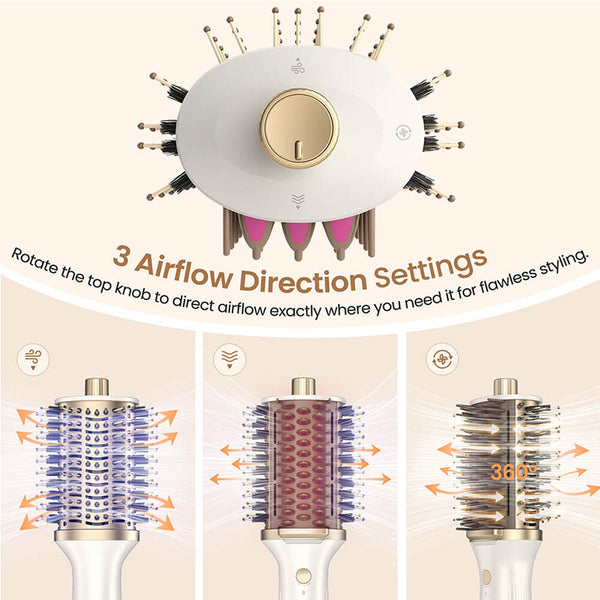 3 Airflow Direction Settings

Rotate the top knob to direct airflow exactly where you need it for flawless styling.

360°