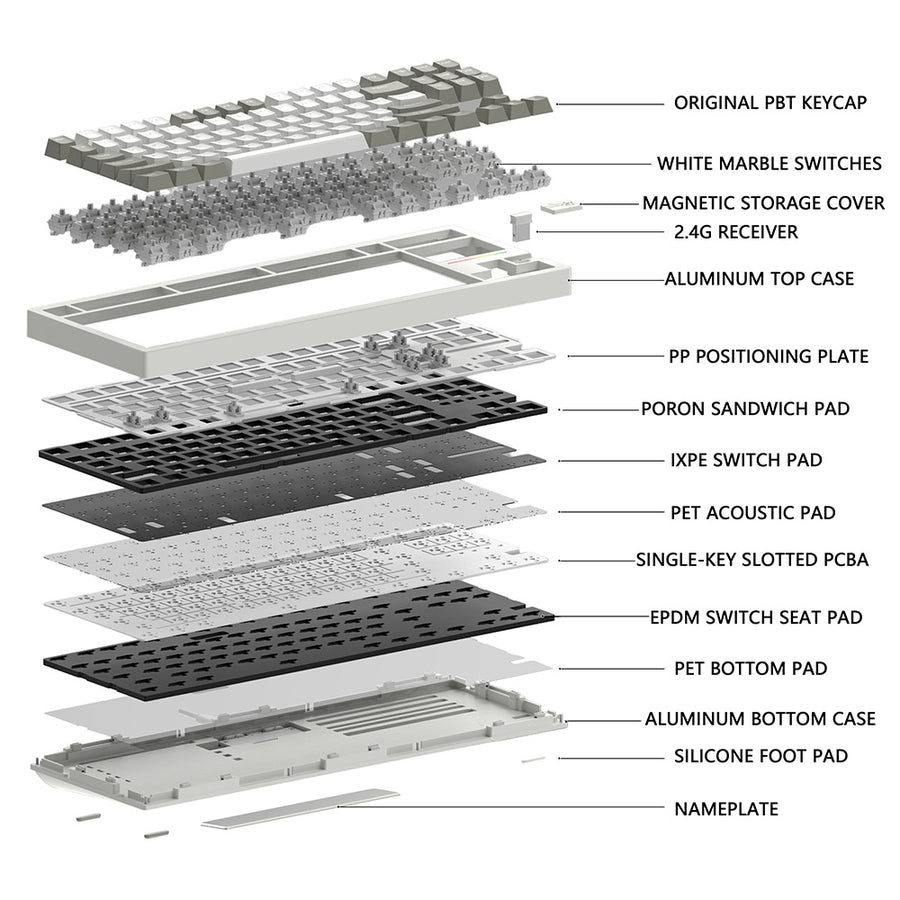 ORIGINAL PBT KEYCAP

WHITE MARBLE SWITCHES

MAGNETIC STORAGE COVER

2.4G RECEIVER

ALUMINUM TOP CASE

PP POSITIONING PLATE

PORON SANDWICH PAD

IXPE SWITCH PAD

PET ACOUSTIC PAD

SINGLE-KEY SLOTTED PCBA

EPDM SWITCH SEAT PAD

PET BOTTOM PAD

ALUMINUM BOTTOM CASE

SILICONE FOOT PAD

NAMEPLATE