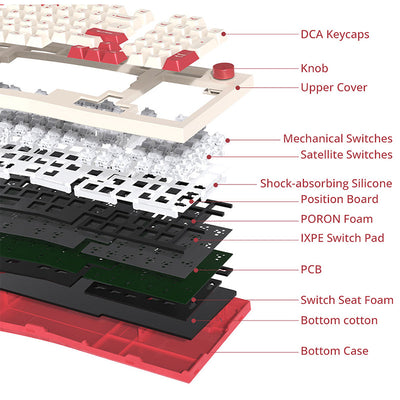 DCA Keycaps
Knob
Upper Cover
Mechanical Switches
Satellite Switches
Shock-absorbing Silicone
Position Board
PORON Foam
IXPE Switch Pad
PCB
Switch Seat Foam
Bottom cotton
Bottom Case