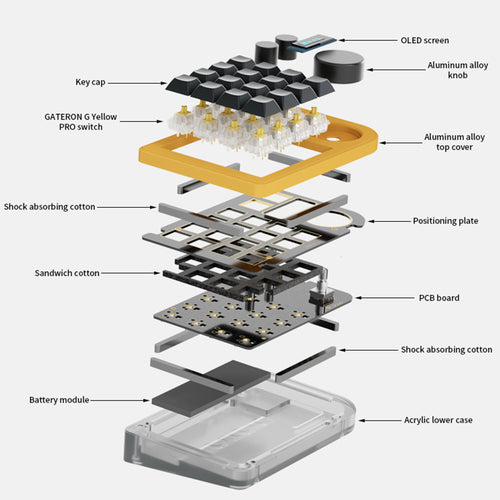 OLED screen

Aluminum alloy knob

Key cap

GATERON G Yellow PRO switch

Aluminum alloy top cover

Shock absorbing cotton

Positioning plate

Sandwich cotton

PCB board

Shock absorbing cotton

Battery module

Acrylic lower case