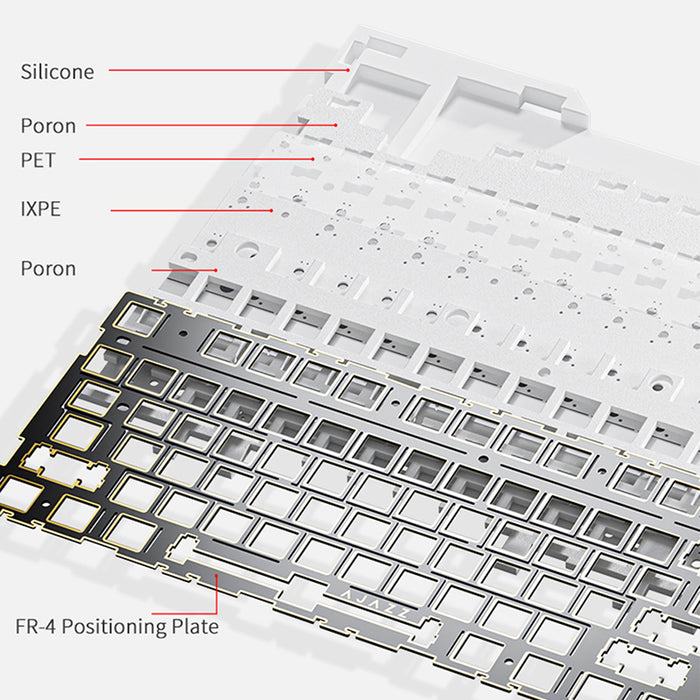 Silicone

Poron

PET

IXPE

Poron

AJAZZ

FR-4 Positioning Plate