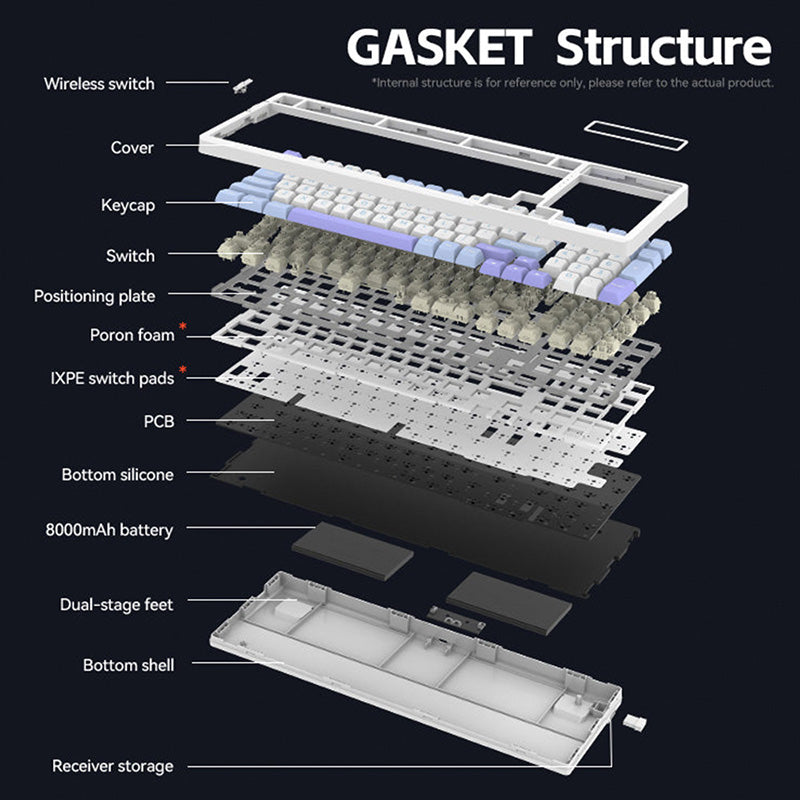 GASKET Structure
*Internal structure is for reference only, please refer to the actual product.

Wireless switch
Cover
Keycap
Switch
Positioning plate
Poron foam *
IXPE switch pads *
PCB
Bottom silicone
8000mAh battery
Dual-stage feet
Bottom shell
Receiver storage