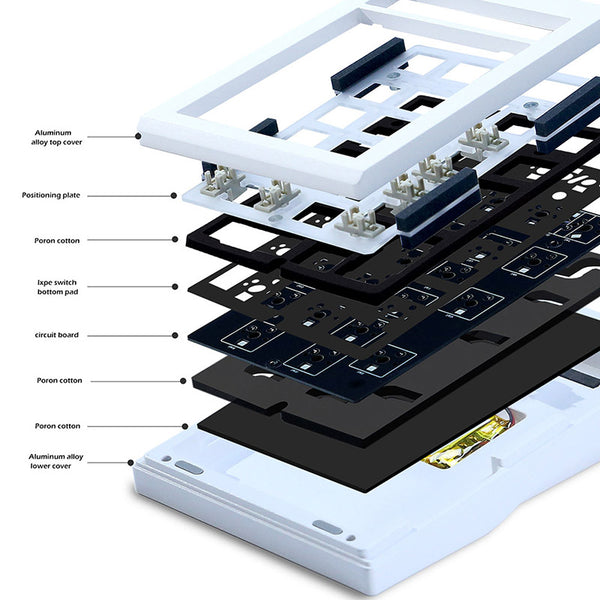 Aluminum alloy top cover

Positioning plate

Poron cotton

Ixpe switch bottom pad

circuit board

Poron cotton

Poron cotton

Aluminum alloy lower cover