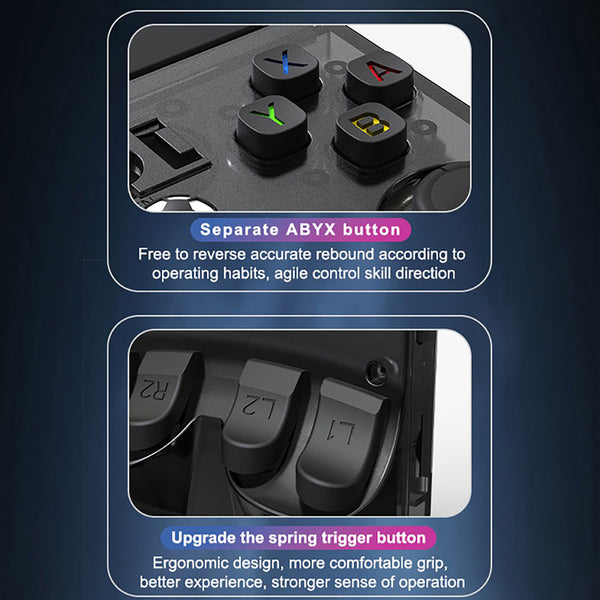 X
A
Y
B

Separate ABYX button

Free to reverse accurate rebound according to operating habits, agile control skill direction

R2
L2
L1

Upgrade the spring trigger button

Ergonomic design, more comfortable grip, better experience, stronger sense of operation