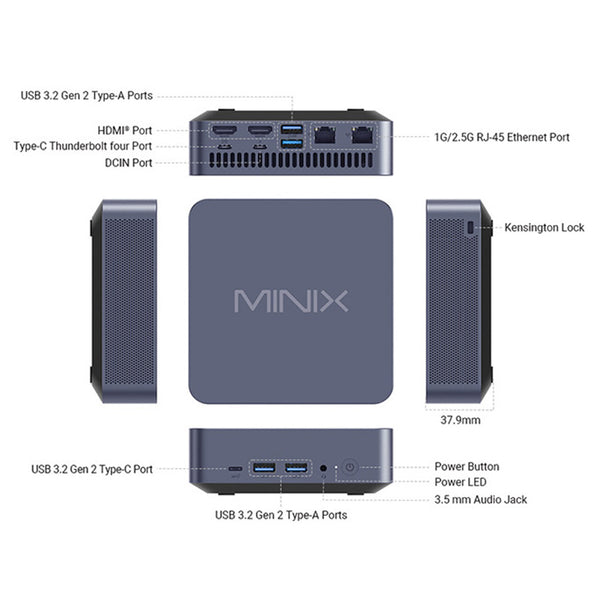 USB 3.2 Gen 2 Type-A Ports

HDMI® Port

Type-C Thunderbolt four Port

DCIN Port

1G/2.5G RJ-45 Ethernet Port

Kensington Lock

MINIX

37.9mm

USB 3.2 Gen 2 Type-C Port

Power Button

Power LED

3.5 mm Audio Jack

USB 3.2 Gen 2 Type-A Ports