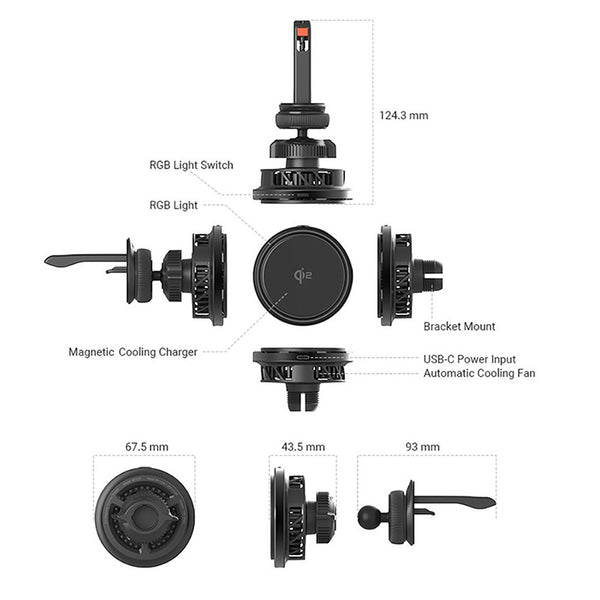 124.3 mm

RGB Light Switch

RGB Light

Qi2

Bracket Mount

Magnetic Cooling Charger

USB-C Power Input
Automatic Cooling Fan

67.5 mm

43.5 mm

93 mm