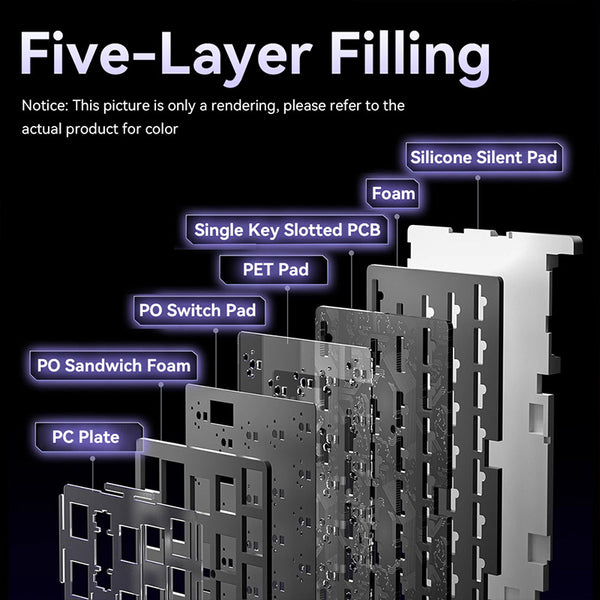 Five-Layer Filling

Notice: This picture is only a rendering, please refer to the actual product for color

Silicone Silent Pad

Foam

Single Key Slotted PCB

PET Pad

PO Switch Pad

PO Sandwich Foam

PC Plate