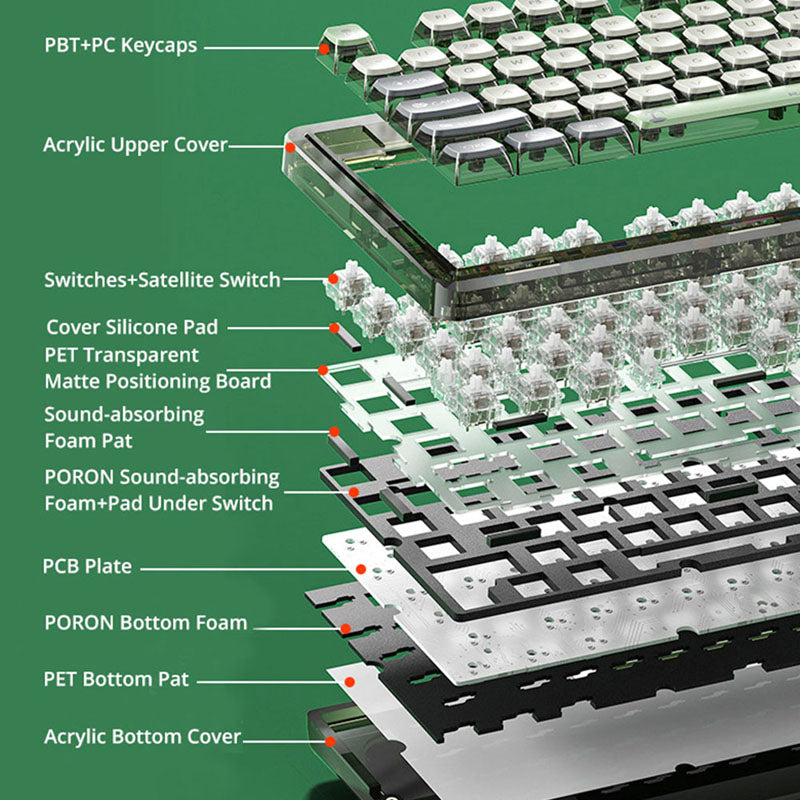 PBT+PC Keycaps

Acrylic Upper Cover

Switches+Satellite Switch

Cover Silicone Pad

PET Transparent Matte Positioning Board

Sound-absorbing Foam Pat

PORON Sound-absorbing Foam+Pad Under Switch

PCB Plate

PORON Bottom Foam

PET Bottom Pat

Acrylic Bottom Cover