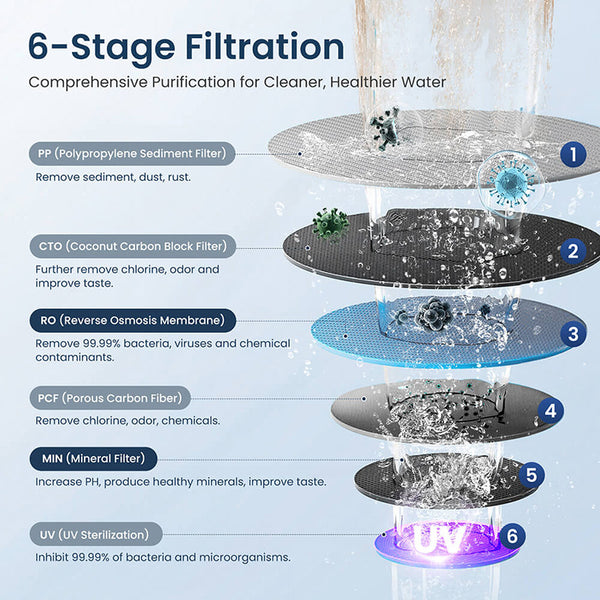 6-Stage Filtration

Comprehensive Purification for Cleaner, Healthier Water

PP (Polypropylene Sediment Filter)

Remove sediment, dust, rust.

1

CTO (Coconut Carbon Block Filter)

Further remove chlorine, odor and improve taste.

2

RO (Reverse Osmosis Membrane)

Remove 99.99% bacteria, viruses and chemical contaminants.

3

PCF (Porous Carbon Fiber)

Remove chlorine, odor, chemicals.

4

MIN (Mineral Filter)

Increase PH, produce healthy minerals, improve taste.

5

UV (UV Sterilization)

Inhibit 99.99% of bacteria and microorganisms.

UV

6