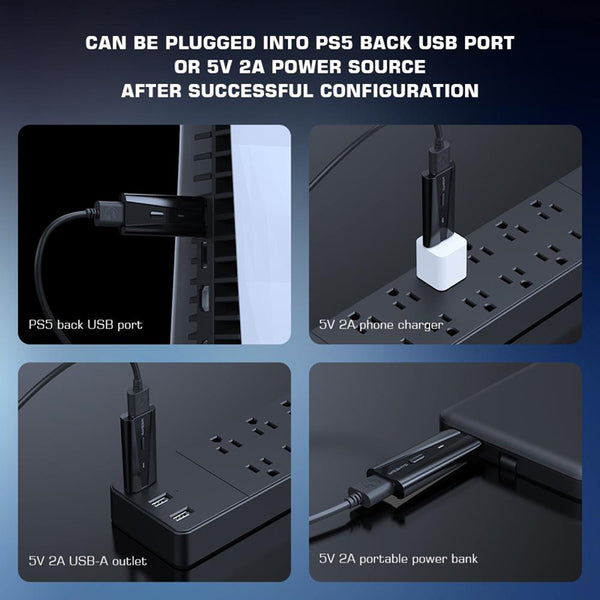 CAN BE PLUGGED INTO PS5 BACK USB PORT
OR 5V 2A POWER SOURCE
AFTER SUCCESSFUL CONFIGURATION

PS5 back USB port

5V 2A phone charger

5V 2A USB-A outlet

5V 2A portable power bank