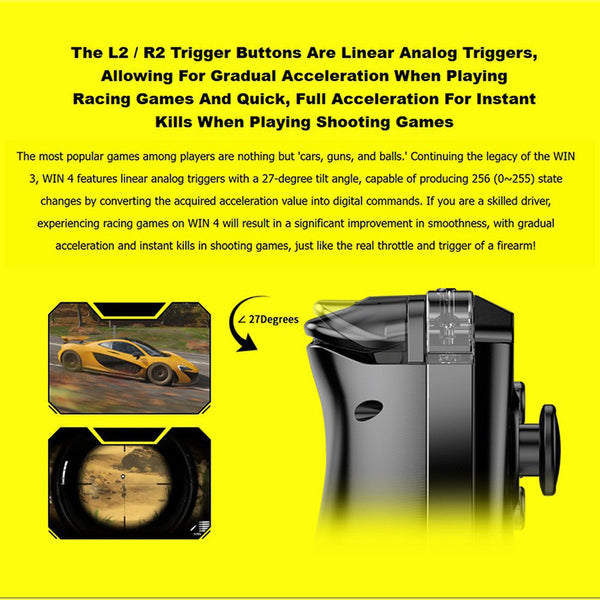 The L2 / R2 Trigger Buttons Are Linear Analog Triggers, Allowing For Gradual Acceleration When Playing Racing Games And Quick, Full Acceleration For Instant Kills When Playing Shooting Games

The most popular games among players are nothing but 'cars, guns, and balls.' Continuing the legacy of the WIN 3, WIN 4 features linear analog triggers with a 27-degree tilt angle, capable of producing 256 (0~255) state changes by converting the acquired acceleration value into digital commands. If you are a skilled driver, experiencing racing games on WIN 4 will result in a significant improvement in smoothness, with gradual acceleration and instant kills in shooting games, just like the real throttle and trigger of a firearm!

∠ 27Degrees