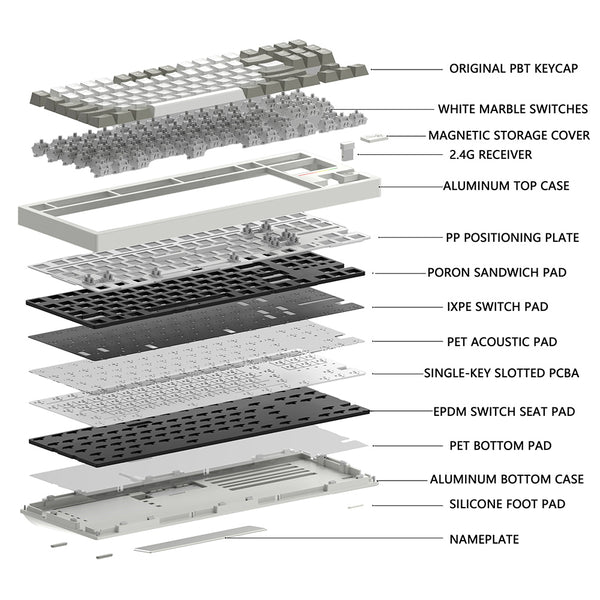 ORIGINAL PBT KEYCAP
WHITE MARBLE SWITCHES
MAGNETIC STORAGE COVER
2.4G RECEIVER
ALUMINUM TOP CASE
PP POSITIONING PLATE
PORON SANDWICH PAD
IXPE SWITCH PAD
PET ACOUSTIC PAD
SINGLE-KEY SLOTTED PCBA
EPDM SWITCH SEAT PAD
PET BOTTOM PAD
ALUMINUM BOTTOM CASE
SILICONE FOOT PAD
NAMEPLATE