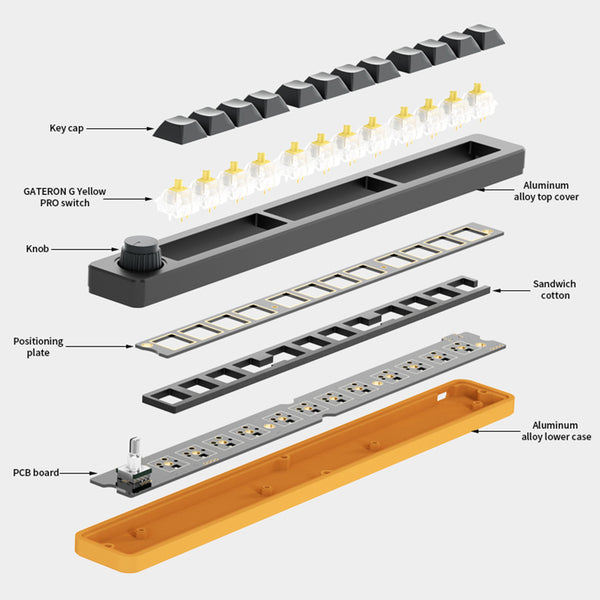 Key cap

GATERON G Yellow PRO switch

Aluminum alloy top cover

Knob

Sandwich cotton

Positioning plate

Aluminum alloy lower case

PCB board