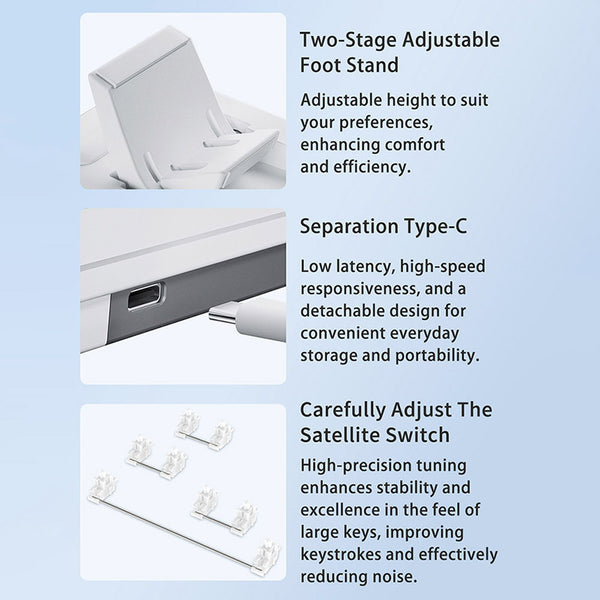 Two-Stage Adjustable Foot Stand

Adjustable height to suit your preferences, enhancing comfort and efficiency.

Separation Type-C

Low latency, high-speed responsiveness, and a detachable design for convenient everyday storage and portability.

Carefully Adjust The Satellite Switch

High-precision tuning enhances stability and excellence in the feel of large keys, improving keystrokes and effectively reducing noise.