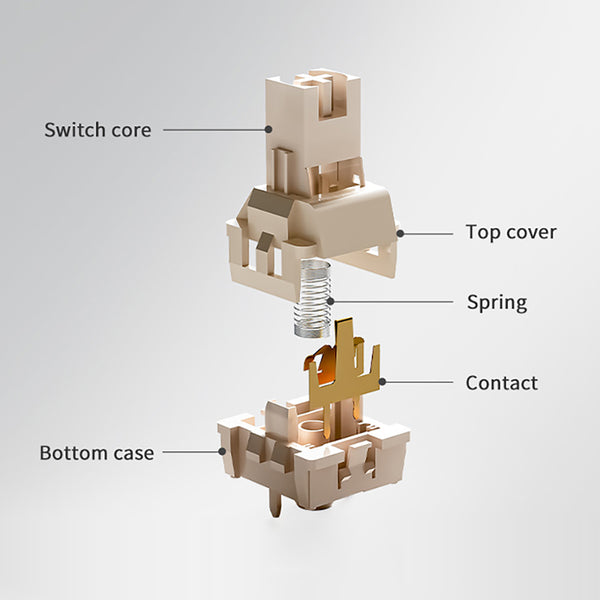 Switch core

Top cover

Spring

Contact

Bottom case