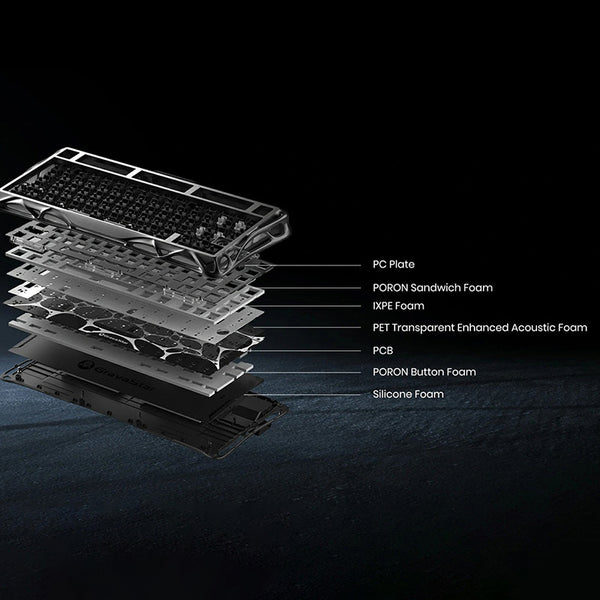 PC Plate
PORON Sandwich Foam
IXPE Foam
PET Transparent Enhanced Acoustic Foam
PCB
PORON Button Foam
Silicone Foam
Gravastar